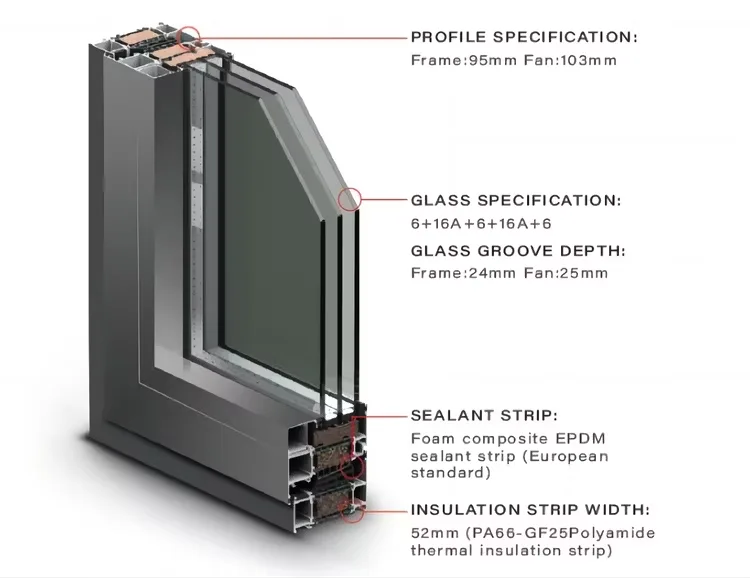 PROFILE SPECIFICATION:
Frame:95mm Fan:103mm

GLASS SPECIFICATION:
6+16A+6+16A+6

GLASS GROOVE DEPTH:
Frame:24mm Fan:25mm

SEALANT STRIP:
Foam composite EPDM sealant strip (European standard)

INSULATION STRIP WIDTH:
52mm (PA66-GF25Polyamide thermal insulation strip)